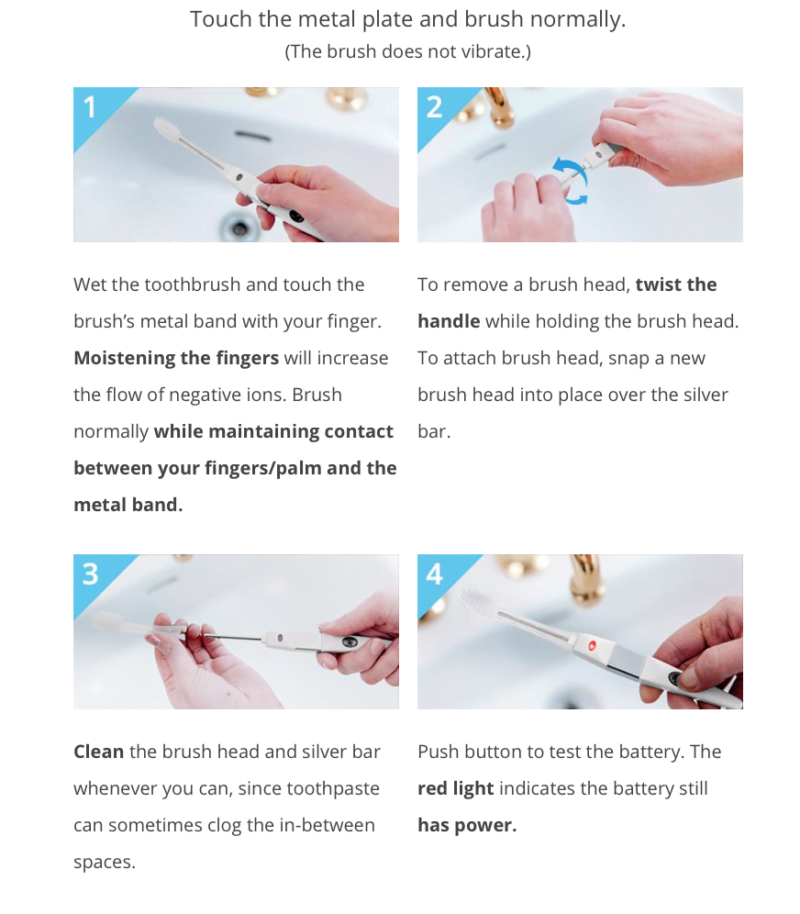 Touch the metal plate and brush normally.
(The brush does not vibrate.)

1

Wet the toothbrush and touch the brush's metal band with your finger. Moistening the fingers will increase the flow of negative ions. Brush normally while maintaining contact between your fingers/palm and the metal band.

2

To remove a brush head, twist the handle while holding the brush head. To attach brush head, snap a new brush head into place over the silver bar.

3

Clean the brush head and silver bar whenever you can, since toothpaste can sometimes clog the in-between spaces.

4

Push button to test the battery. The red light indicates the battery still has power.